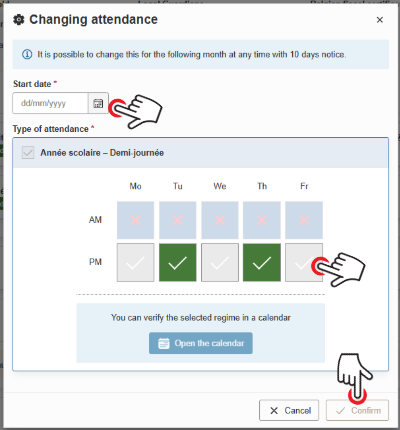 Changing attendance

×

It is possible to change this for the following month at any time with 10 days notice.

Start date *

dd/mm/yyyy

Type of attendance *

Année scolaire – Demi-journée

|  | Mo | Tu | We | Th | Fr |
|---|---|---|---|---|---|
| AM | ✕ | ✕ | ✕ | ✕ | ✕ |
| PM | ✓ | ✓ | ✓ | ✓ | ✓ |

You can verify the selected regime in a calendar

Open the calendar

✕ Cancel

✓ Confirm